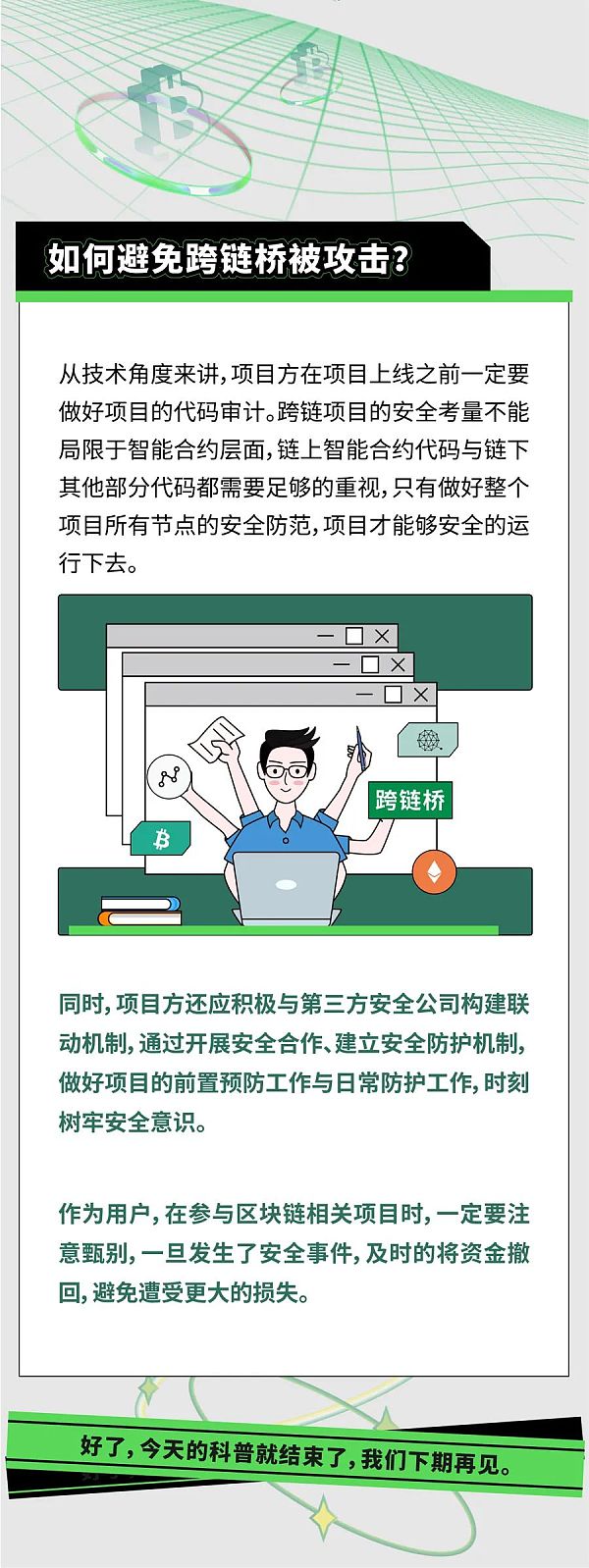 如何避免跨链桥被攻击?

从技术角度来讲,项目方在项目上线之前一定要做好项目的代码审计。跨链项目的安全考量不能局限于智能合约层面,链上智能合约代码与链下其他部分代码都需要足够的重视,只有做好整个项目所有节点的安全防范,项目才能够安全的运行下去。

跨链桥

同时,项目方还应积极与第三方安全公司构建联动机制,通过开展安全合作、建立安全防护机制,做好项目的前置预防工作与日常防护工作,时刻树牢安全意识。

作为用户,在参与区块链相关项目时,一定要注意甄别,一旦发生了安全事件,及时的将资金撤回,避免遭受更大的损失。

好了,今天的科普就结束了,我们下期再见。